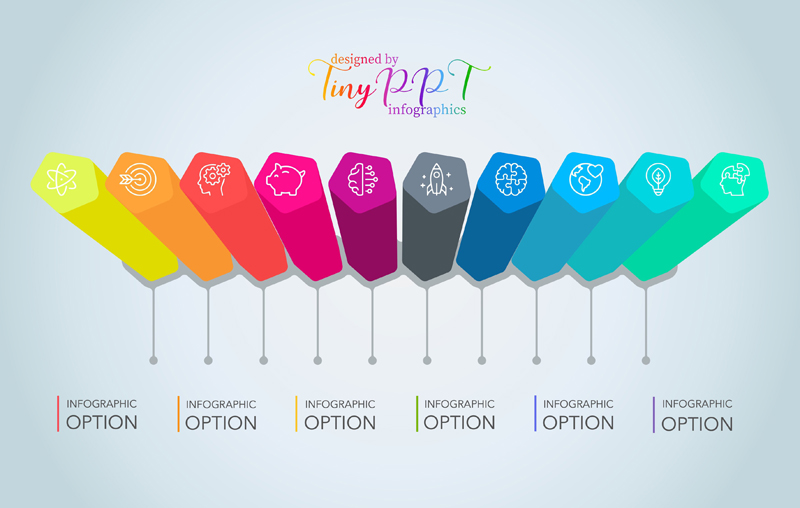 designed by
Tiny PPT
infographics

INFOGRAPHIC
OPTION

INFOGRAPHIC
OPTION

INFOGRAPHIC
OPTION

INFOGRAPHIC
OPTION

INFOGRAPHIC
OPTION

INFOGRAPHIC
OPTION