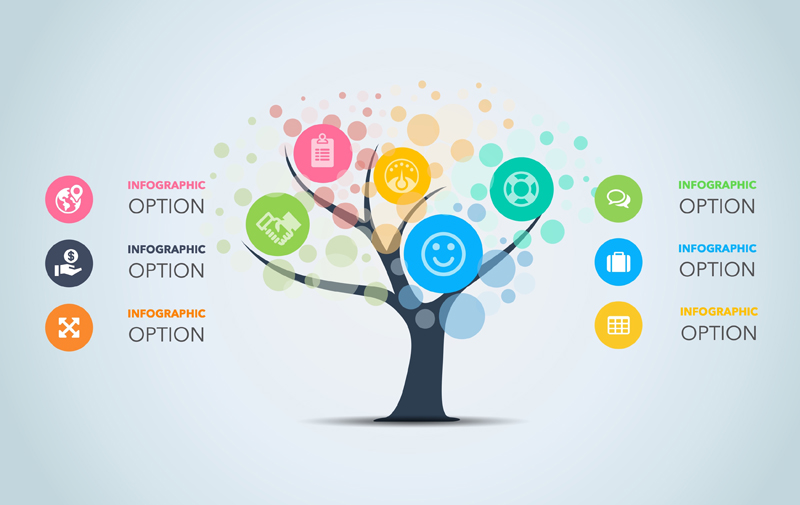 INFOGRAPHIC
OPTION

INFOGRAPHIC
OPTION

INFOGRAPHIC
OPTION

INFOGRAPHIC
OPTION

INFOGRAPHIC
OPTION

INFOGRAPHIC
OPTION